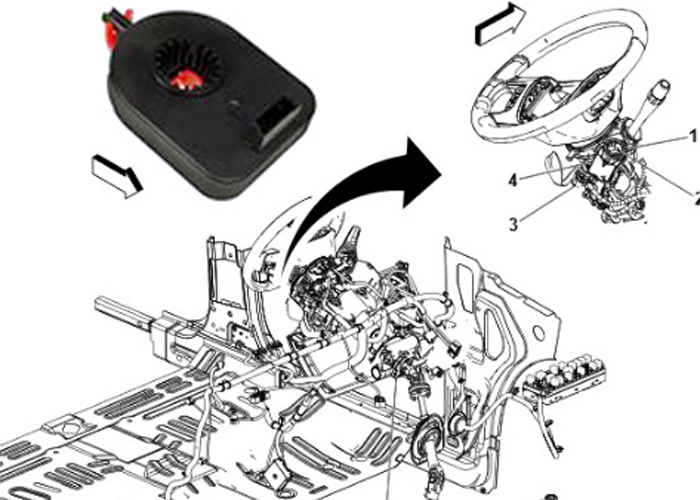 1
4
2
3