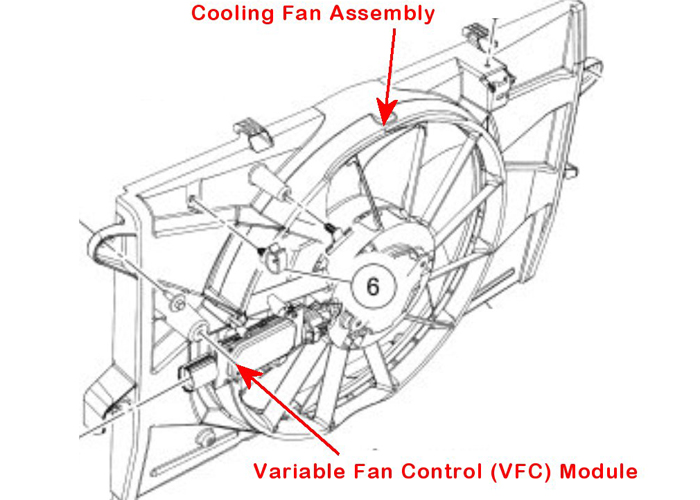 Cooling Fan Assembly

6

Variable Fan Control (VFC) Module